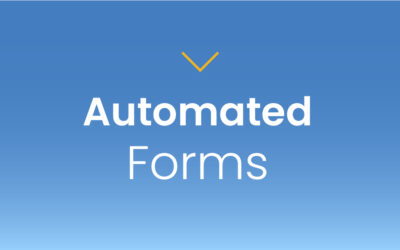 Automated
Forms